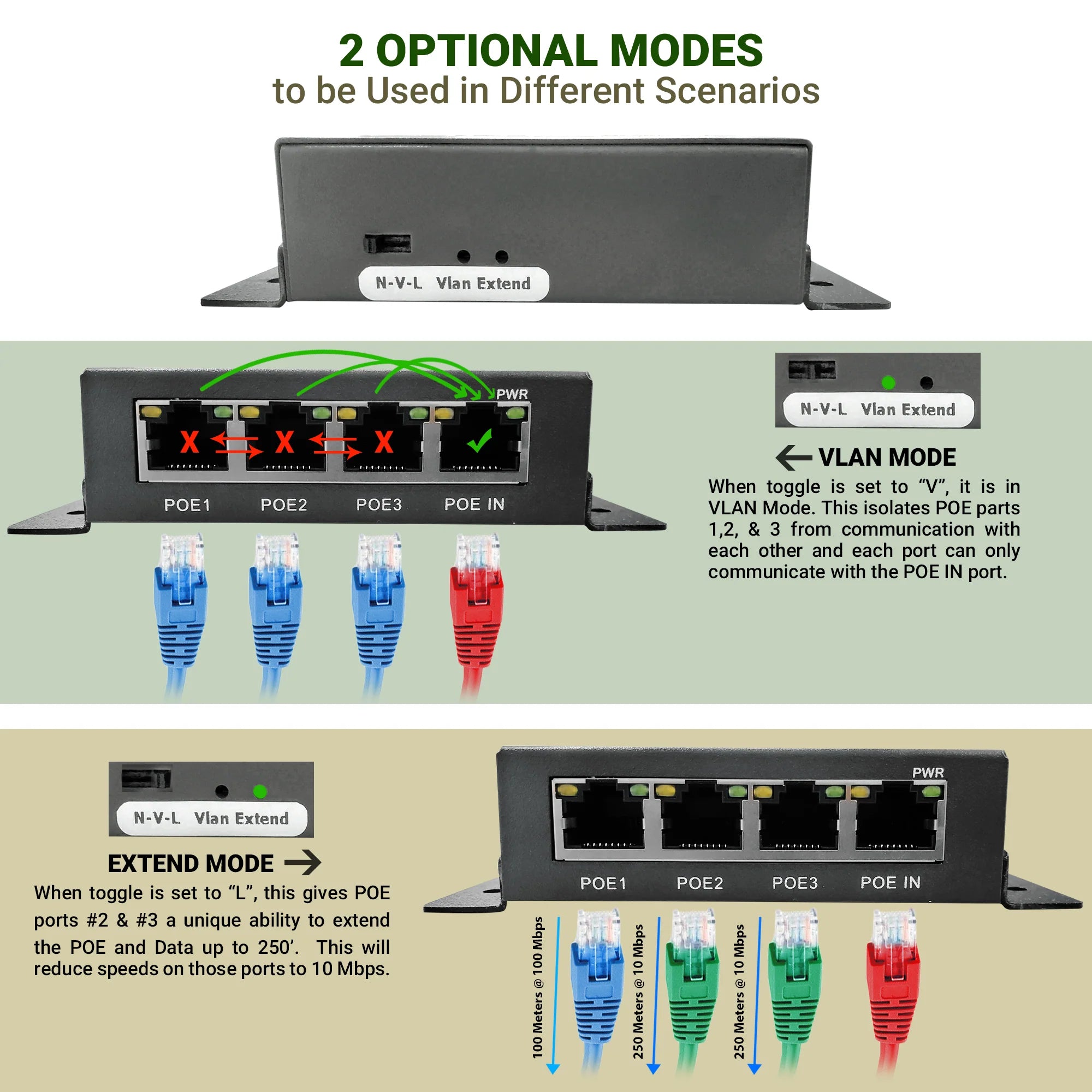 2 OPTIONAL MODES
to be Used in Different Scenarios

N-V-L Vlan Extend

PWR

X X X

POE1 POE2 POE3 POE IN

N-V-L Vlan Extend

VLAN MODE
When toggle is set to “V”, it is in VLAN Mode. This isolates POE parts 1,2, & 3 from communication with each other and each port can only communicate with the POE IN port.

N-V-L Vlan Extend

EXTEND MODE
When toggle is set to “L”, this gives POE ports #2 & #3 a unique ability to extend the POE and Data up to 250’. This will reduce speeds on those ports to 10 Mbps.

PWR

POE1 POE2 POE3 POE IN

100 Meters @ 100 Mbps

250 Meters @ 10 Mbps

250 Meters @ 10 Mbps