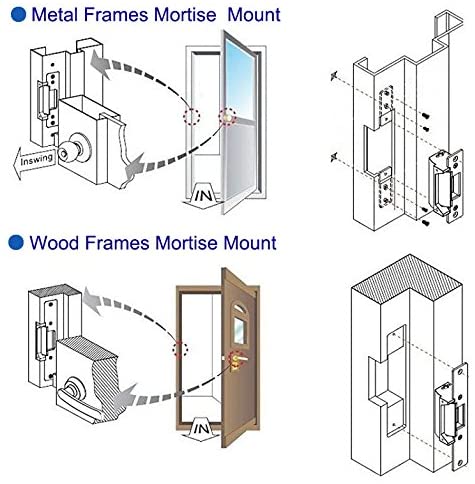 Metal Frames Mortise Mount

Inswing

IN

Wood Frames Mortise Mount

IN